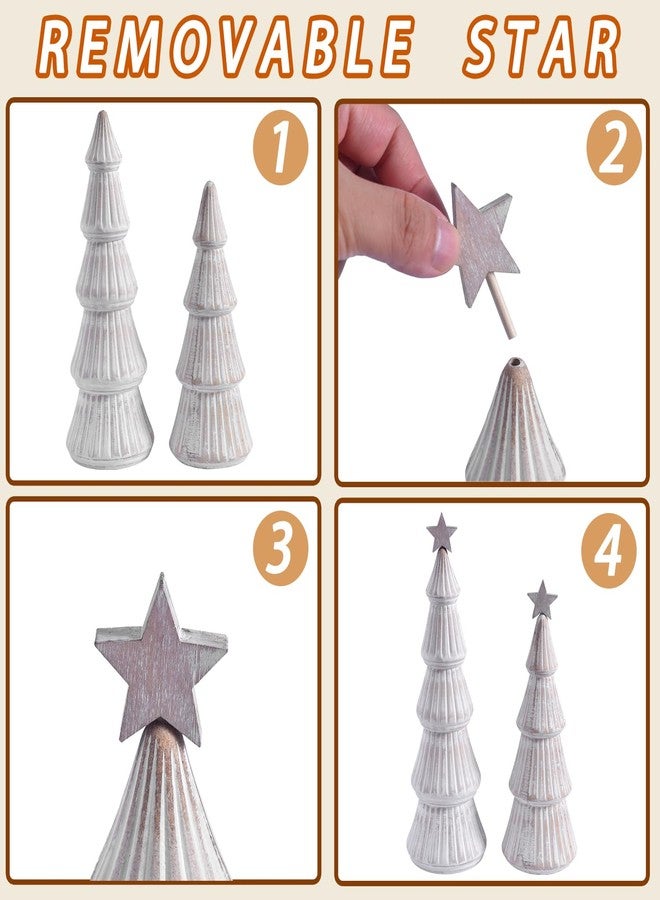 REMOVABLE STAR

1

2

3

4